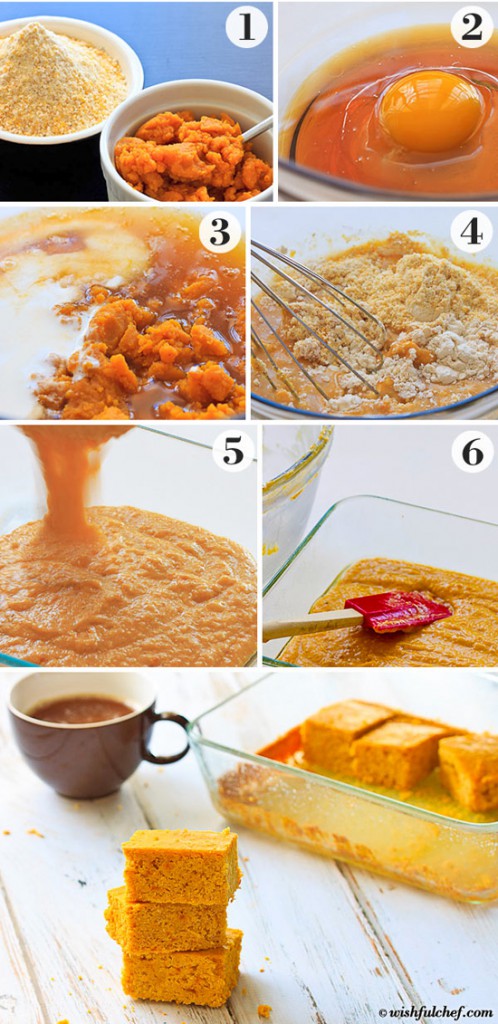 1

2

3

4

5

6

© wishfulchef.com